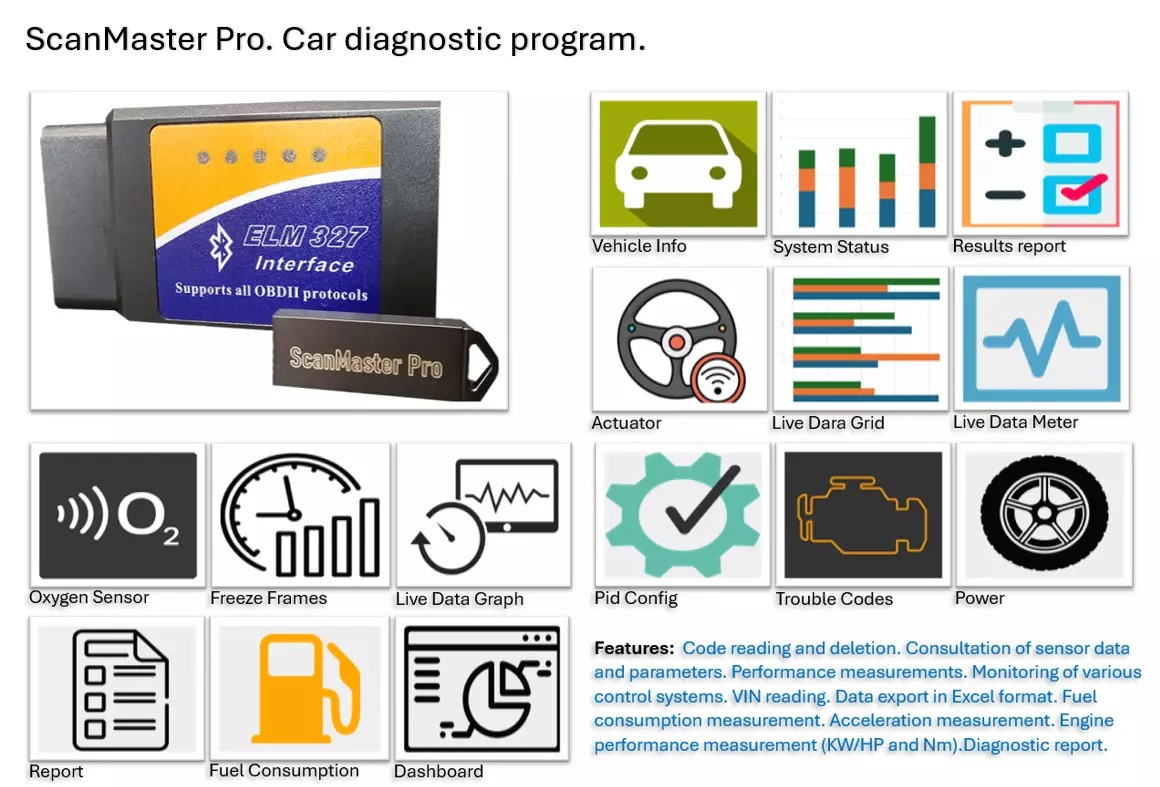 ScanMaster Pro. Car diagnostic program.

ELM 327
Interface
Supports all OBDII protocols

ScanMaster Pro

Vehicle Info
System Status
Results report

Actuator
Live Dara Grid
Live Data Meter

$O_2$

Oxygen Sensor
Freeze Frames
Live Data Graph

Pid Config
Trouble Codes
Power

Report
Fuel Consumption
Dashboard

Features: Code reading and deletion. Consultation of sensor data and parameters. Performance measurements. Monitoring of various control systems. VIN reading. Data export in Excel format. Fuel consumption measurement. Acceleration measurement. Engine performance measurement (KW/HP and Nm).Diagnostic report.